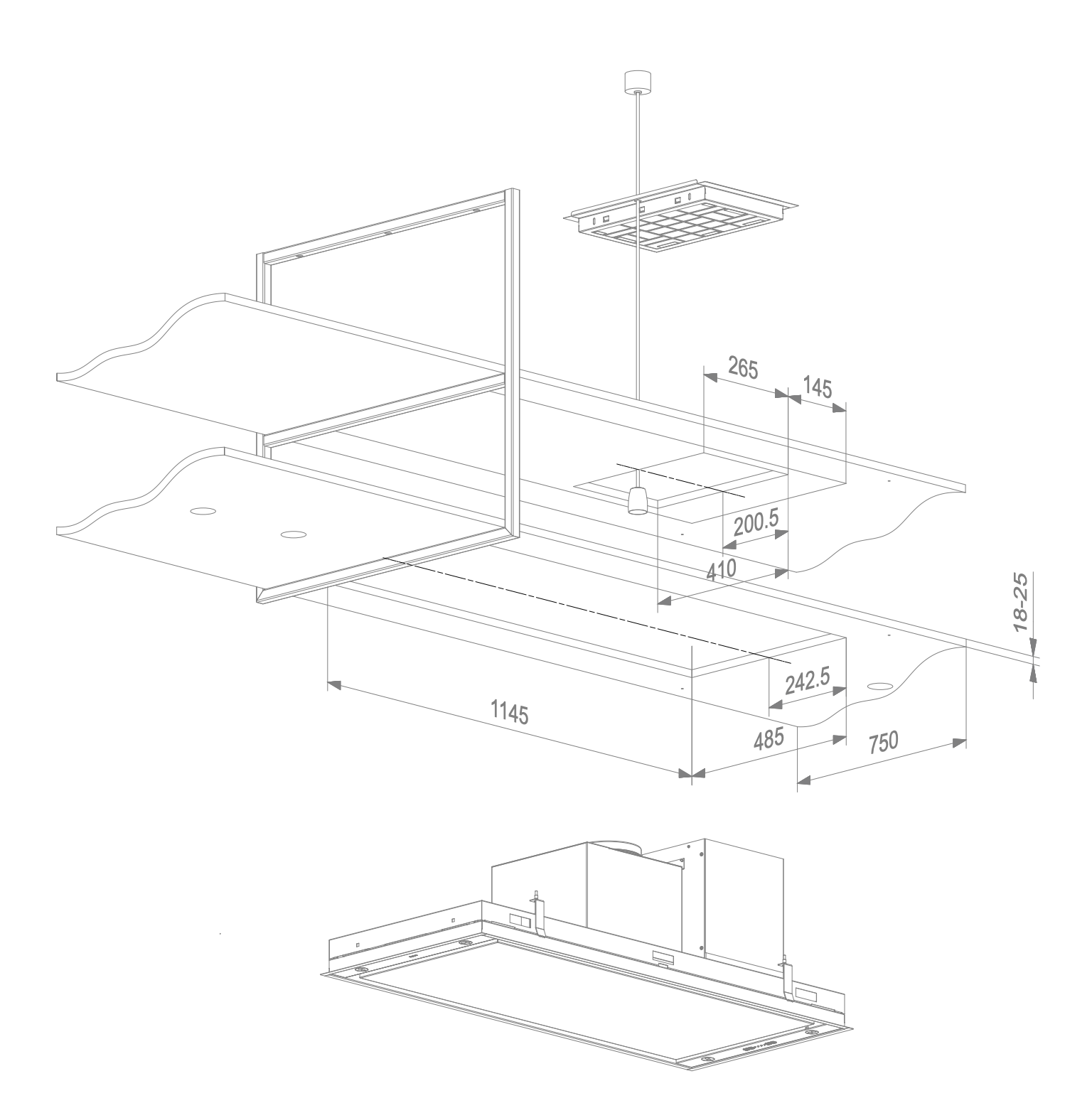 265
145
200.5
410
18-25
242.5
1145
485
750