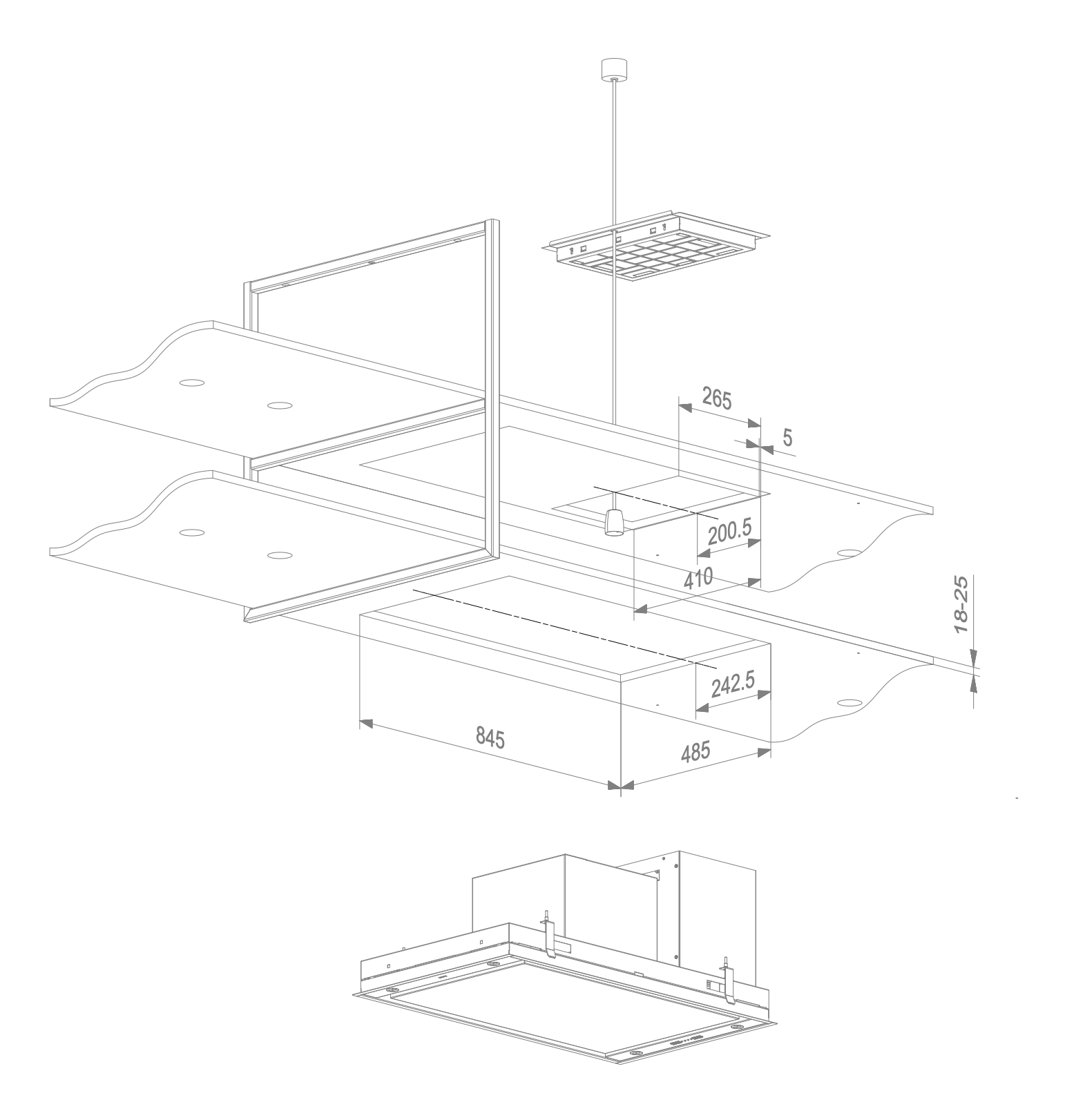 265
5
200.5
410
18-25
242.5
845
485