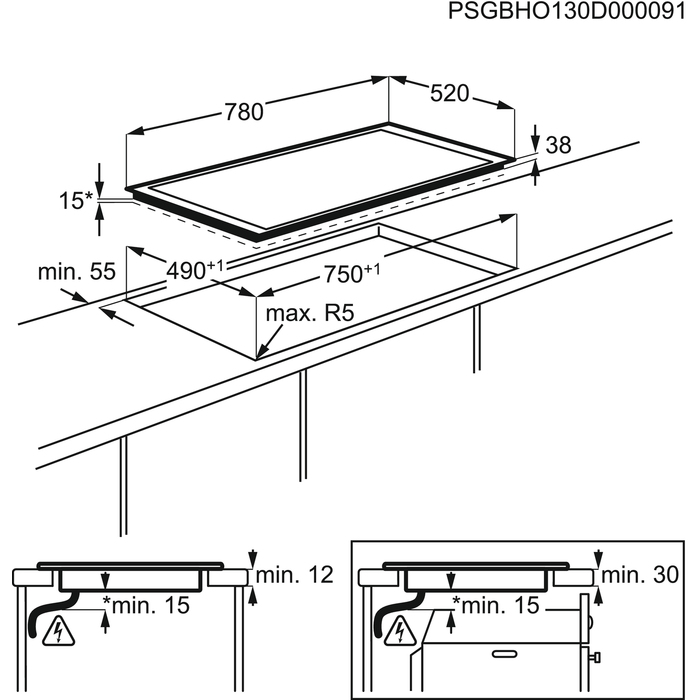 PSGBHO130D000091

780

520

38

15*

min. 55

$490^{+1}$

$750^{+1}$

max. R5

min. 12

*min. 15

min. 30

*min. 15