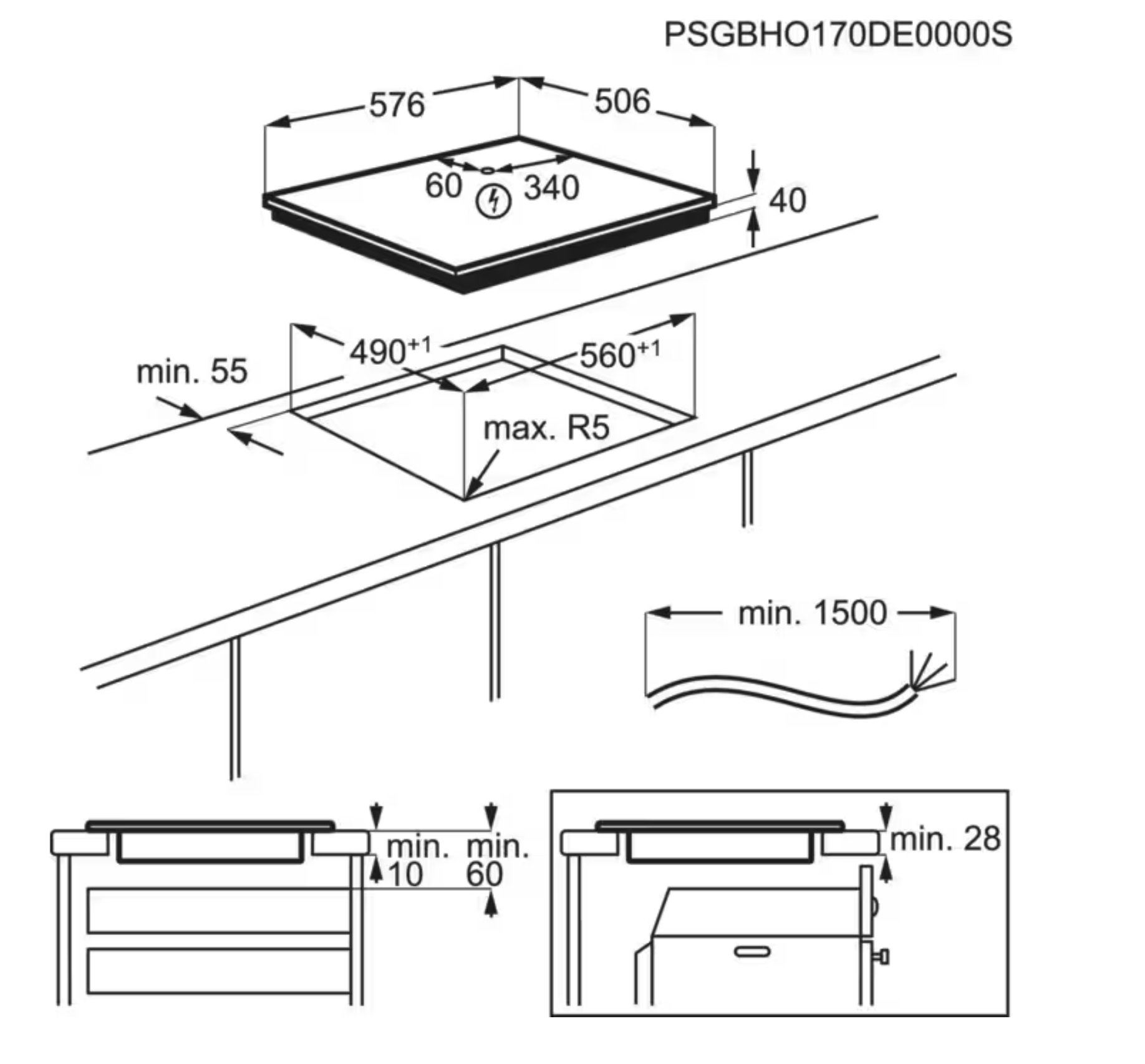 PSGBHO170DE0000S

576

506

60

340

40

$490^{+1}$

$560^{+1}$

min. 55

max. R5

min. 1500

min. 10

min. 60

min. 28