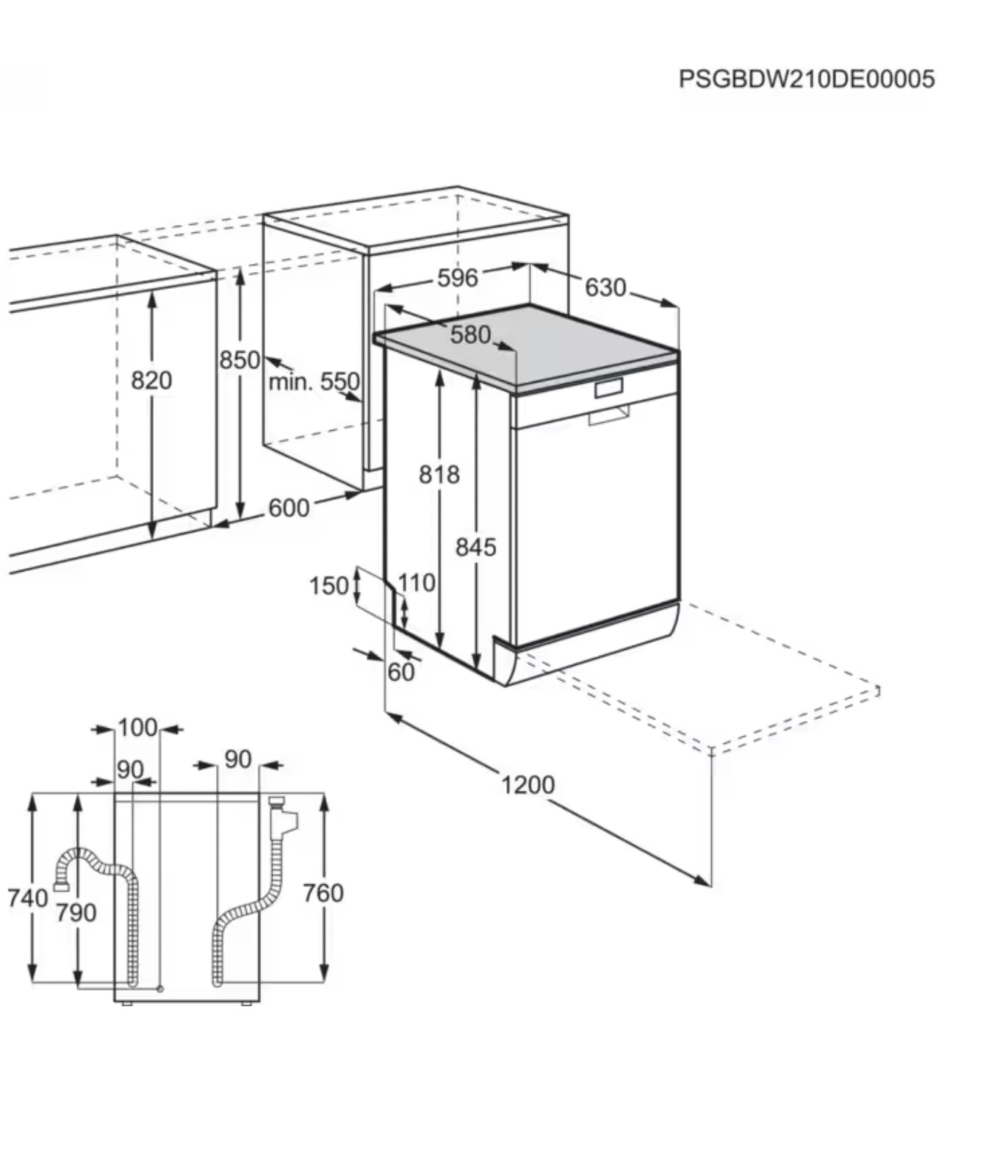 PSGBDW210DE00005

596
630
580
820
850
min. 550
818
845
600
150
110
60
1200
100
90
90
740
790
760