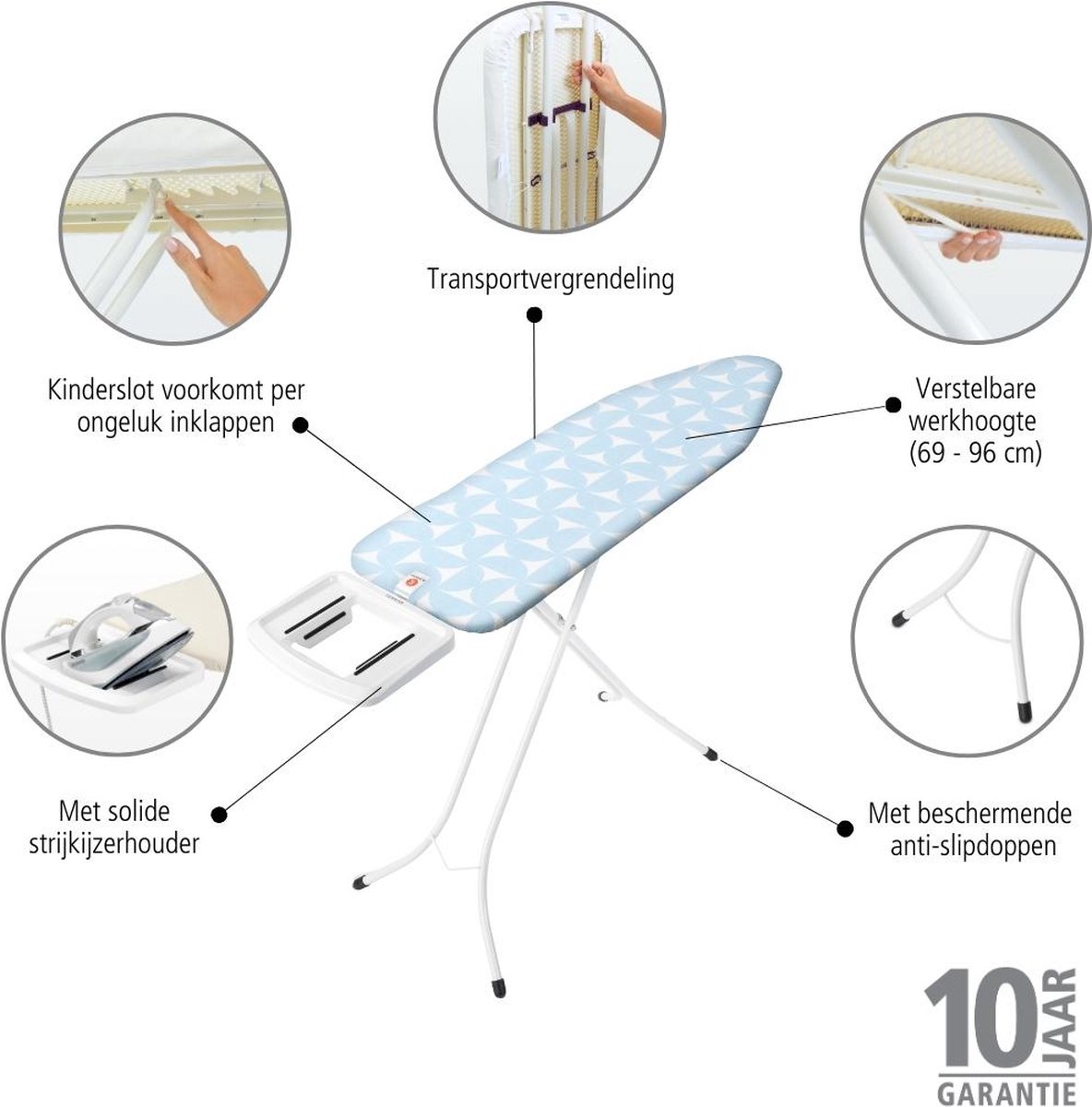 Transportvergrendeling

Kinderslot voorkomt per ongeluk inklappen

Verstelbare werkhoogte (69 - 96 cm)

Met solide strijkijzerhouder

Met beschermende anti-slipdoppen

10 JAAR GARANTIE