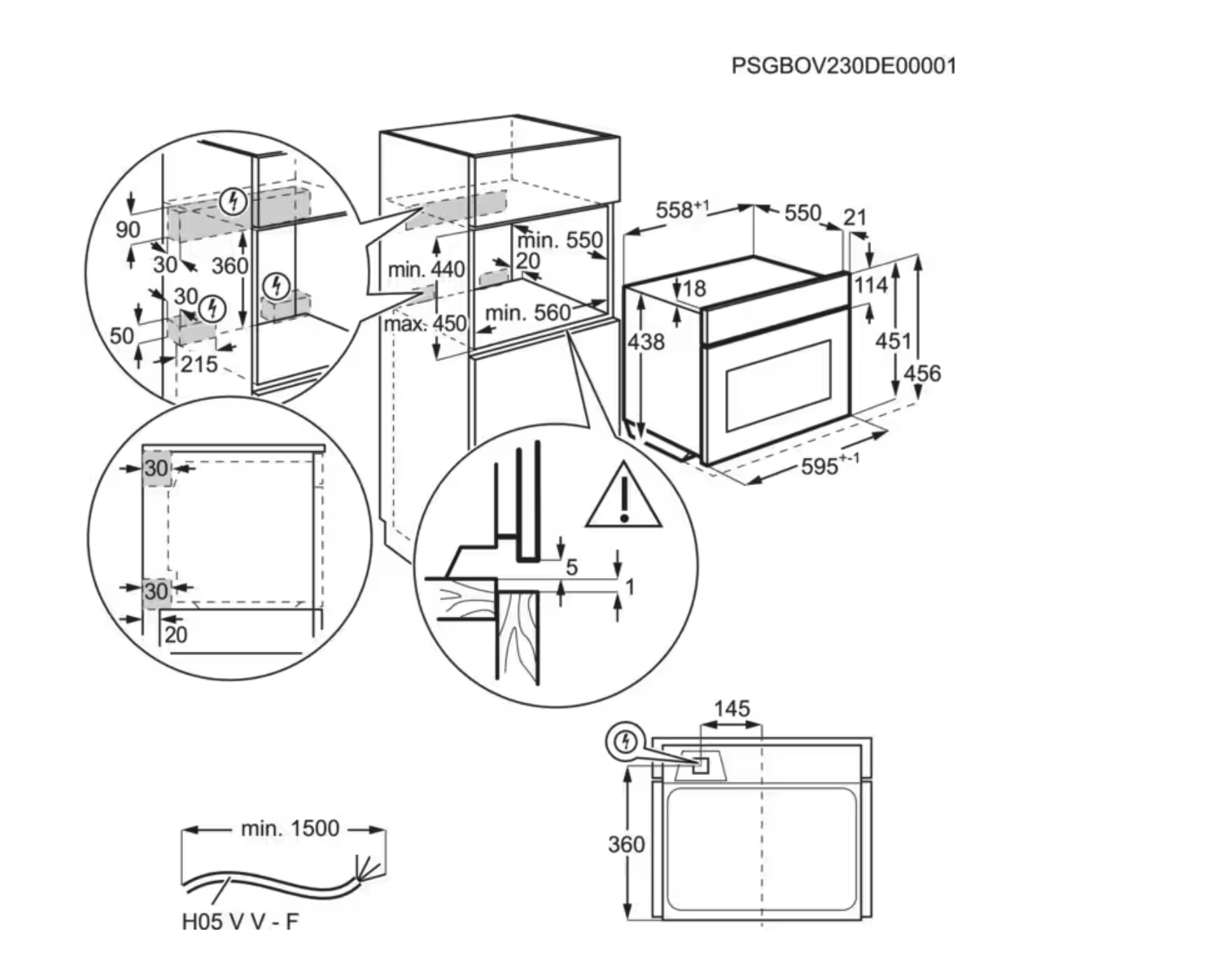 PSGBOV230DE00001

90
30
360
30
50
215

min. 440
max. 450
min. 550
20
min. 560

$558^{+1}$
550
21
18
114
438
451
456
$595^{+-1}$

30
30
20

5
1

145
360

min. 1500
H05 V V - F