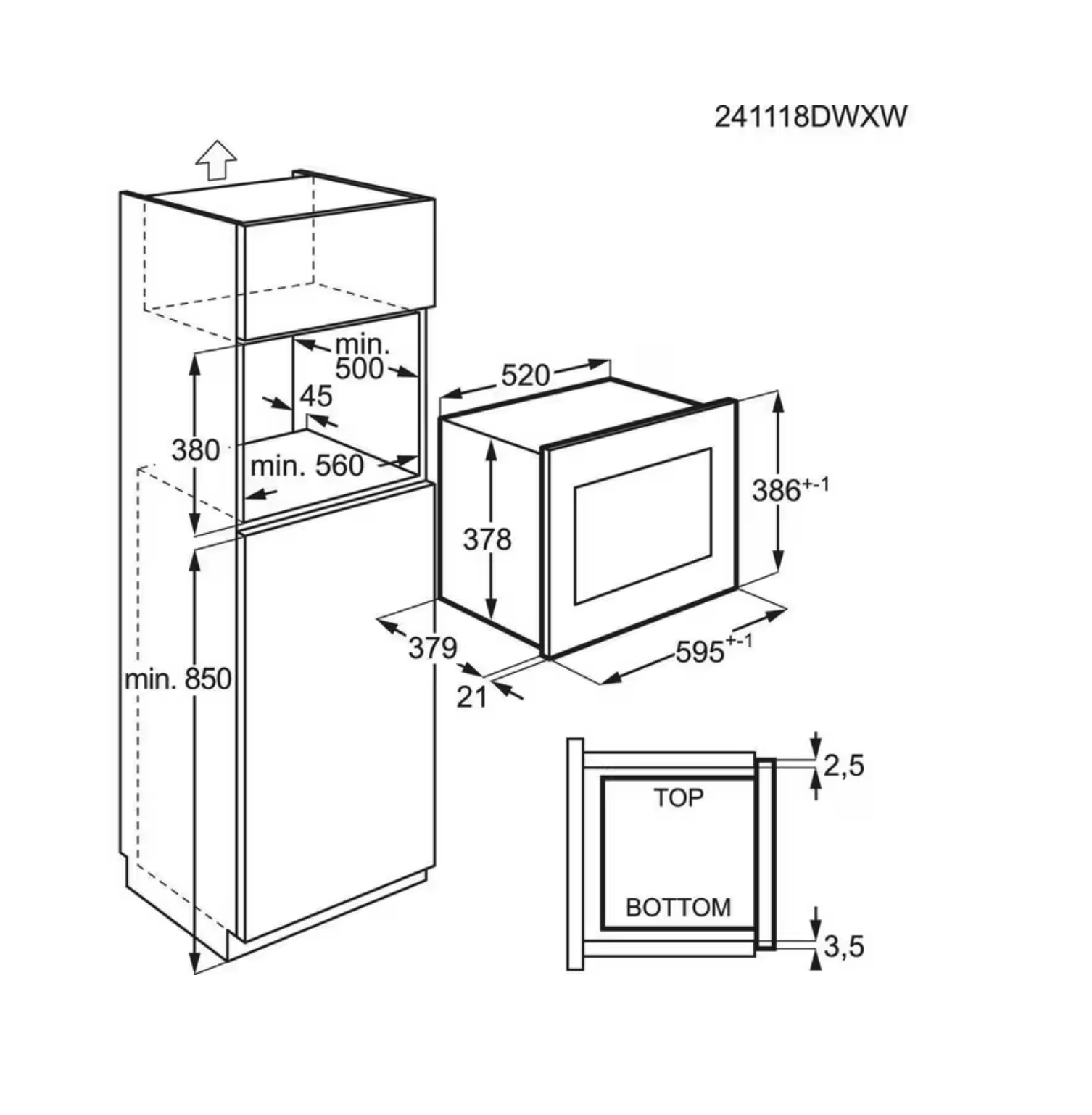 241118DWXW

min. 500

45

380

min. 560

min. 850

520

378

$386^{+-1}$

379

21

$595^{+-1}$

2,5

TOP

BOTTOM

3,5