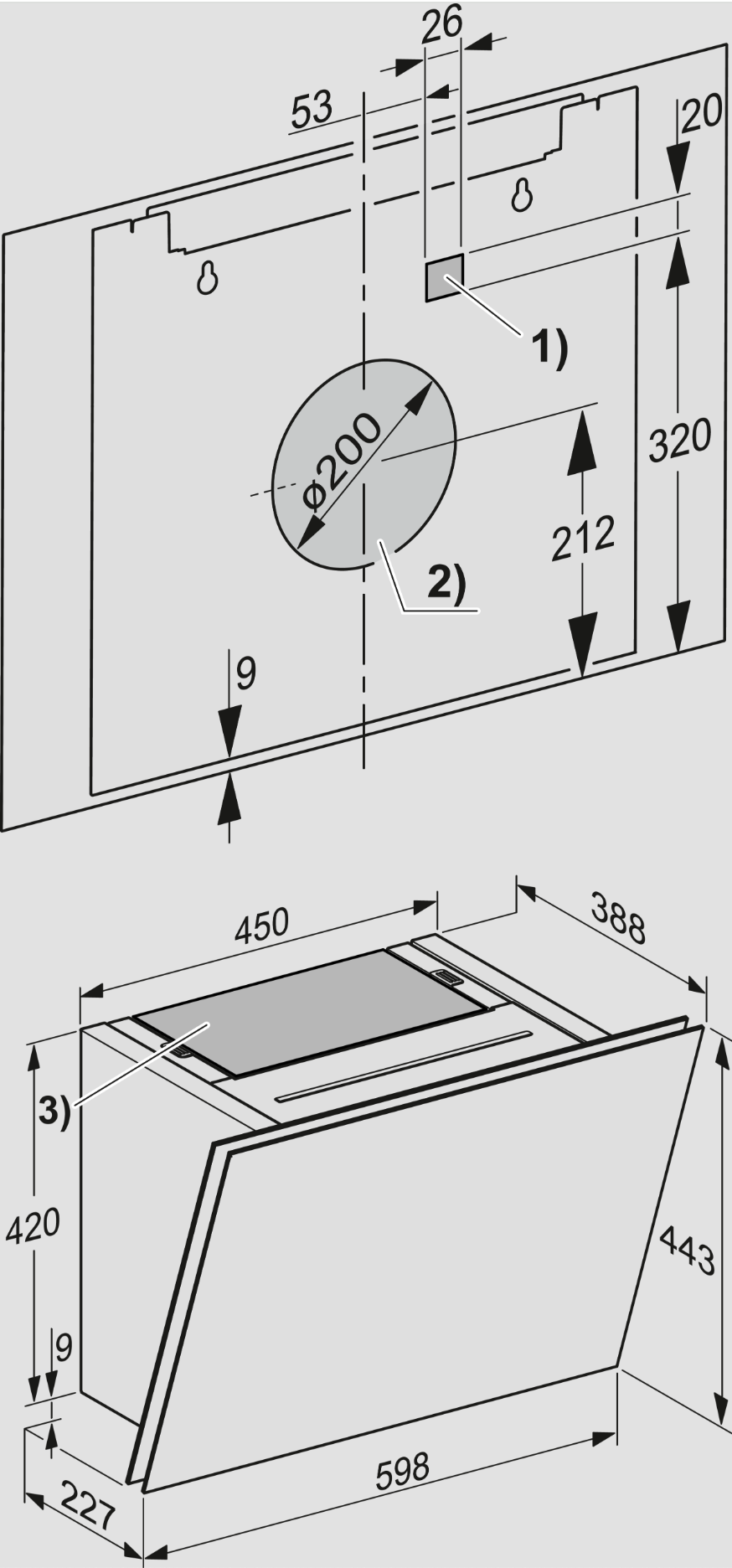 26
53
20
1)
ø200
320
212
2)
9
450
388
3)
420
443
9
598
227